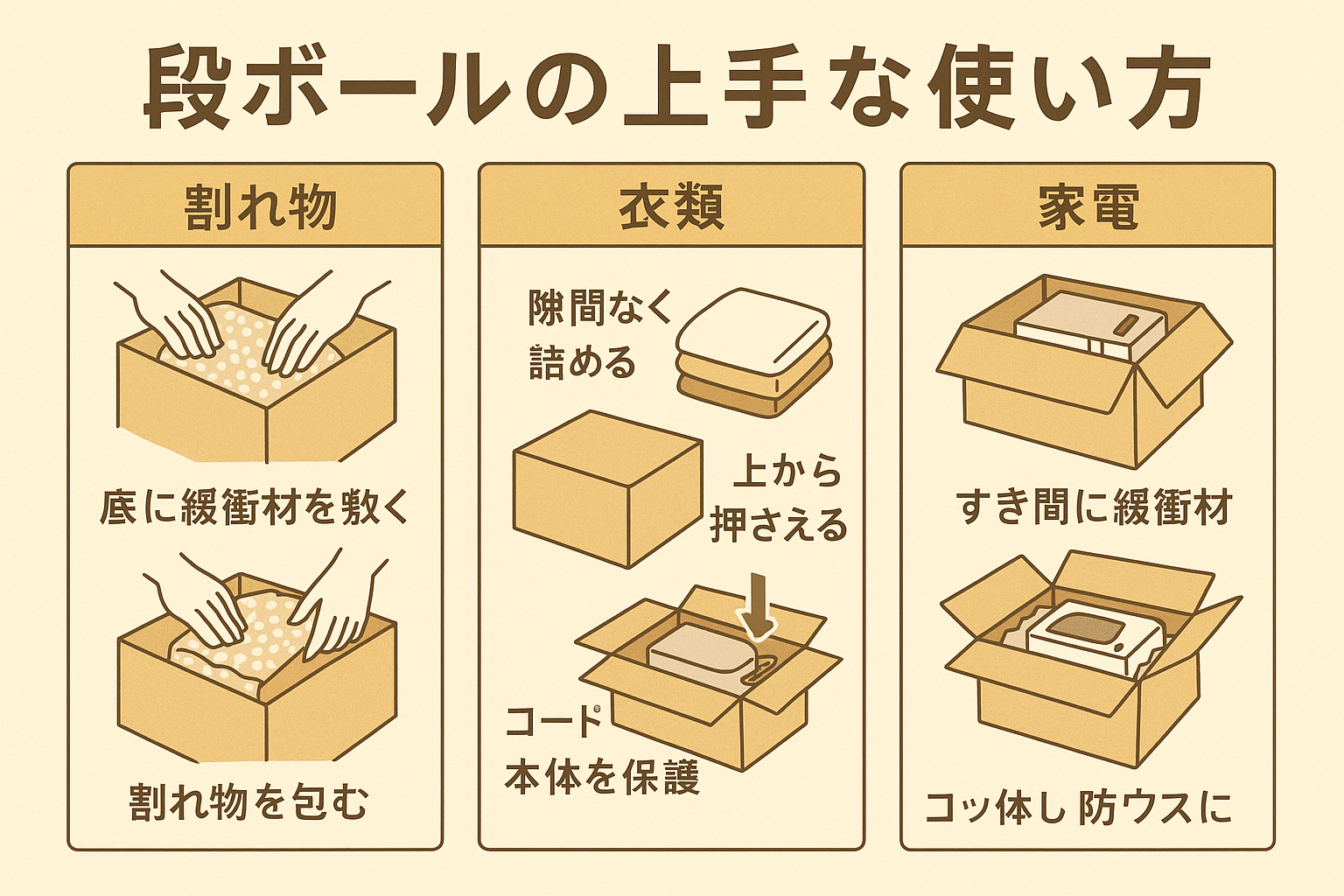 段ボールの上手な使い方

割れ物

底に緩衝材を敷く

割れ物を包む

衣類

隙間なく詰める

上から押さえる

コード本体を保護

家電

すき間に緩衝材

コッ体し 防ウスに